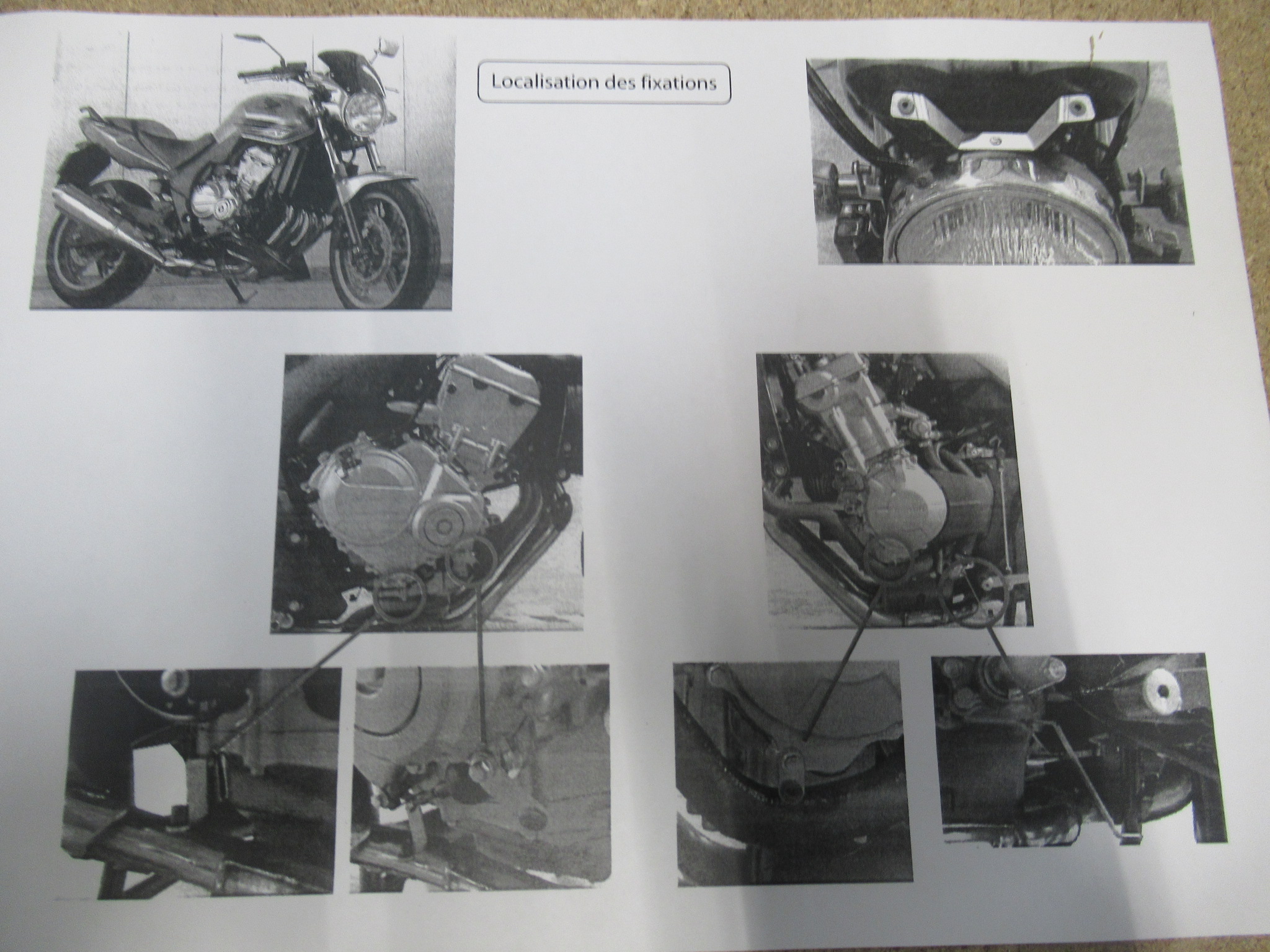 Localisation des fixations